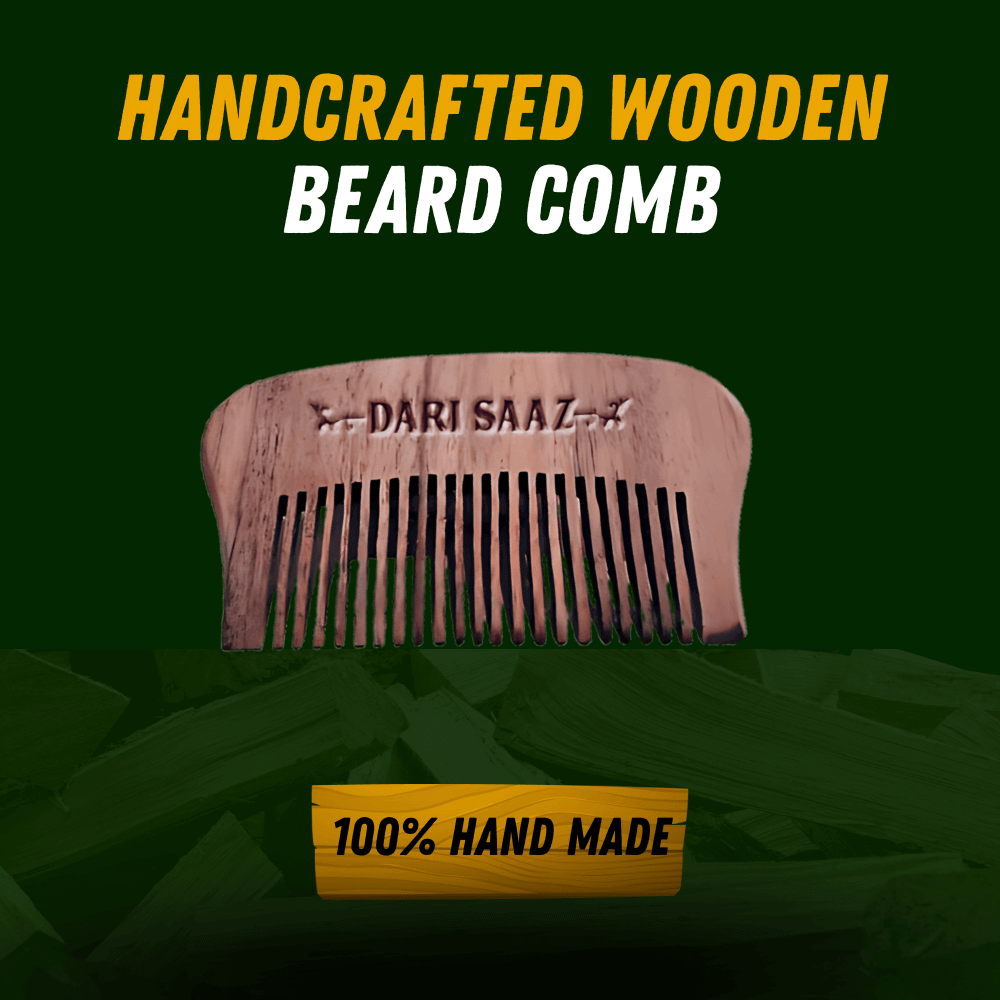 HANDCRAFTED WOODEN
BEARD COMB

DARI SAAZ

100% HAND MADE